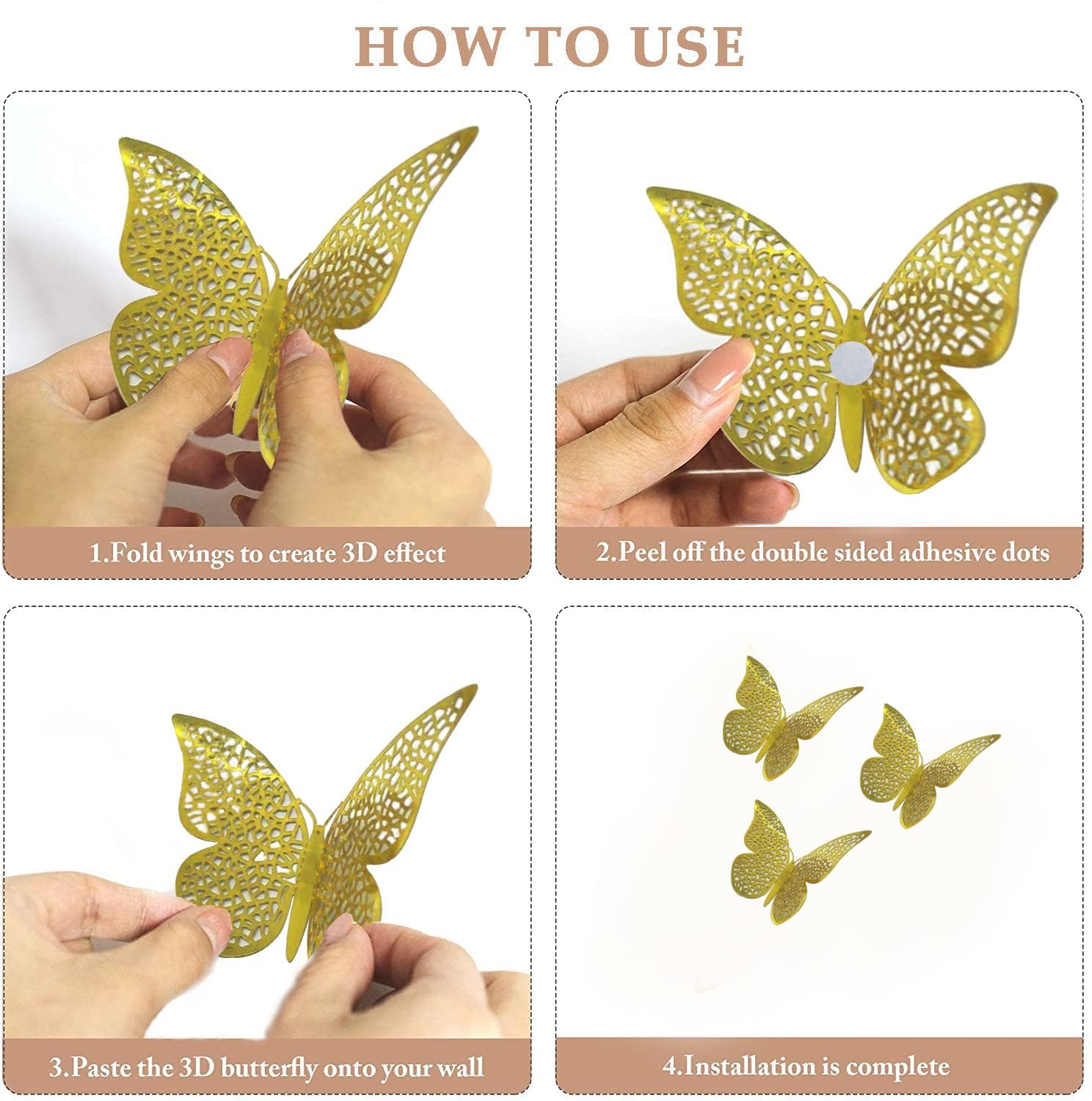 HOW TO USE

1.Fold wings to create 3D effect

2.Peel off the double sided adhesive dots

3.Paste the 3D butterfly onto your wall

4.Installation is complete